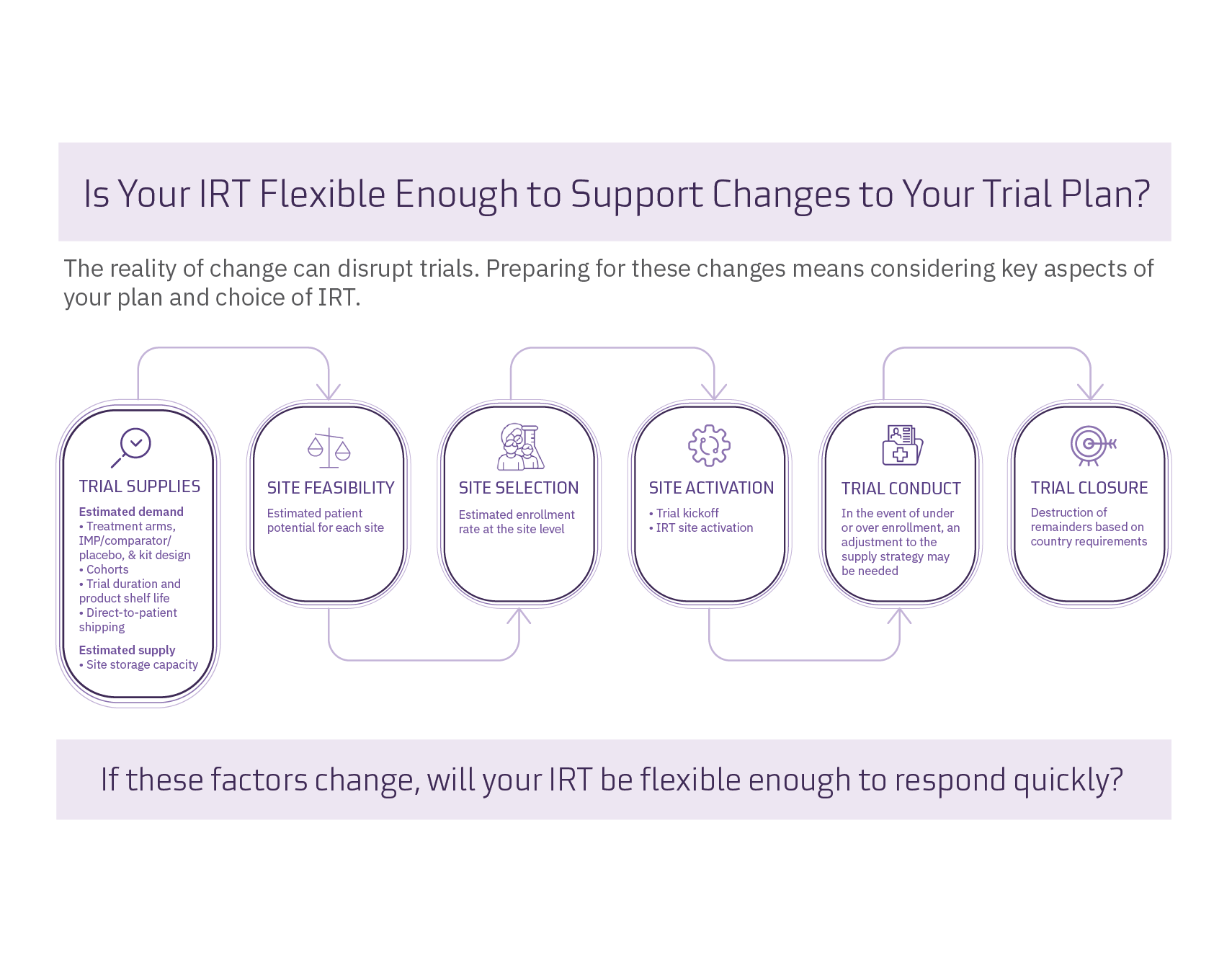 Is Your IRT Flexible Enough to Support Changes to Your Trial Plan?

The reality of change can disrupt trials. Preparing for these changes means considering key aspects of your plan and choice of IRT.

TRIAL SUPPLIES

Estimated demand
• Treatment arms, IMP/comparator/ placebo, & kit design
• Cohorts
• Trial duration and product shelf life
• Direct-to-patient shipping

Estimated supply
• Site storage capacity

SITE FEASIBILITY

Estimated patient potential for each site

SITE SELECTION

Estimated enrollment rate at the site level

SITE ACTIVATION

• Trial kickoff
• IRT site activation

TRIAL CONDUCT

In the event of under or over enrollment, an adjustment to the supply strategy may be needed

TRIAL CLOSURE

Destruction of remainders based on country requirements

If these factors change, will your IRT be flexible enough to respond quickly?