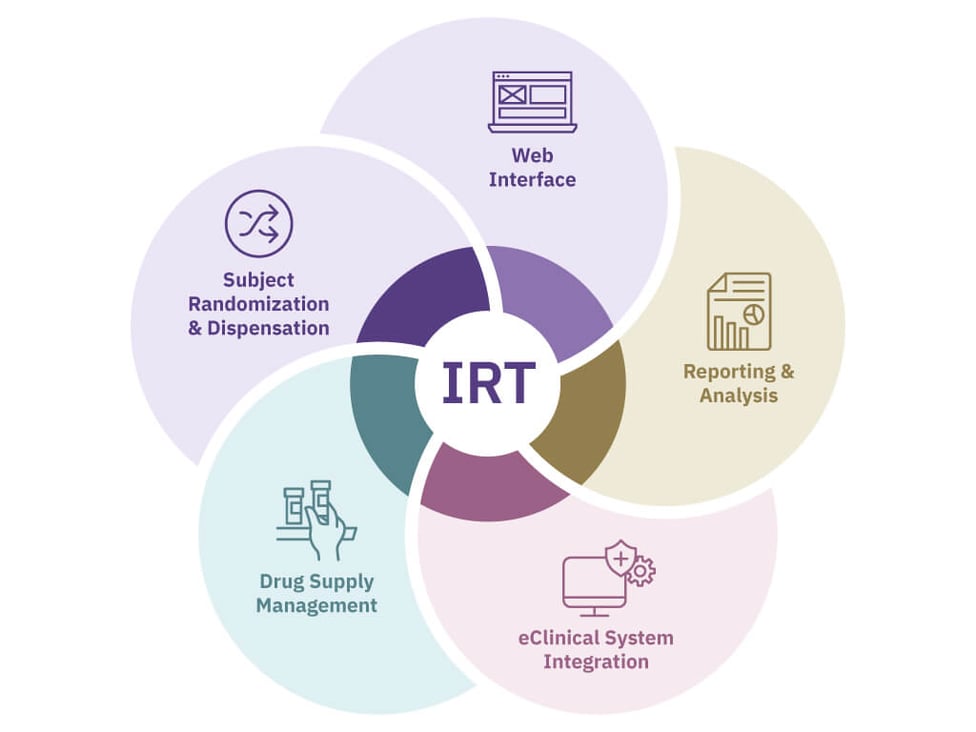 Web Interface

Subject Randomization & Dispensation

IRT

Reporting & Analysis

Drug Supply Management

eClinical System Integration